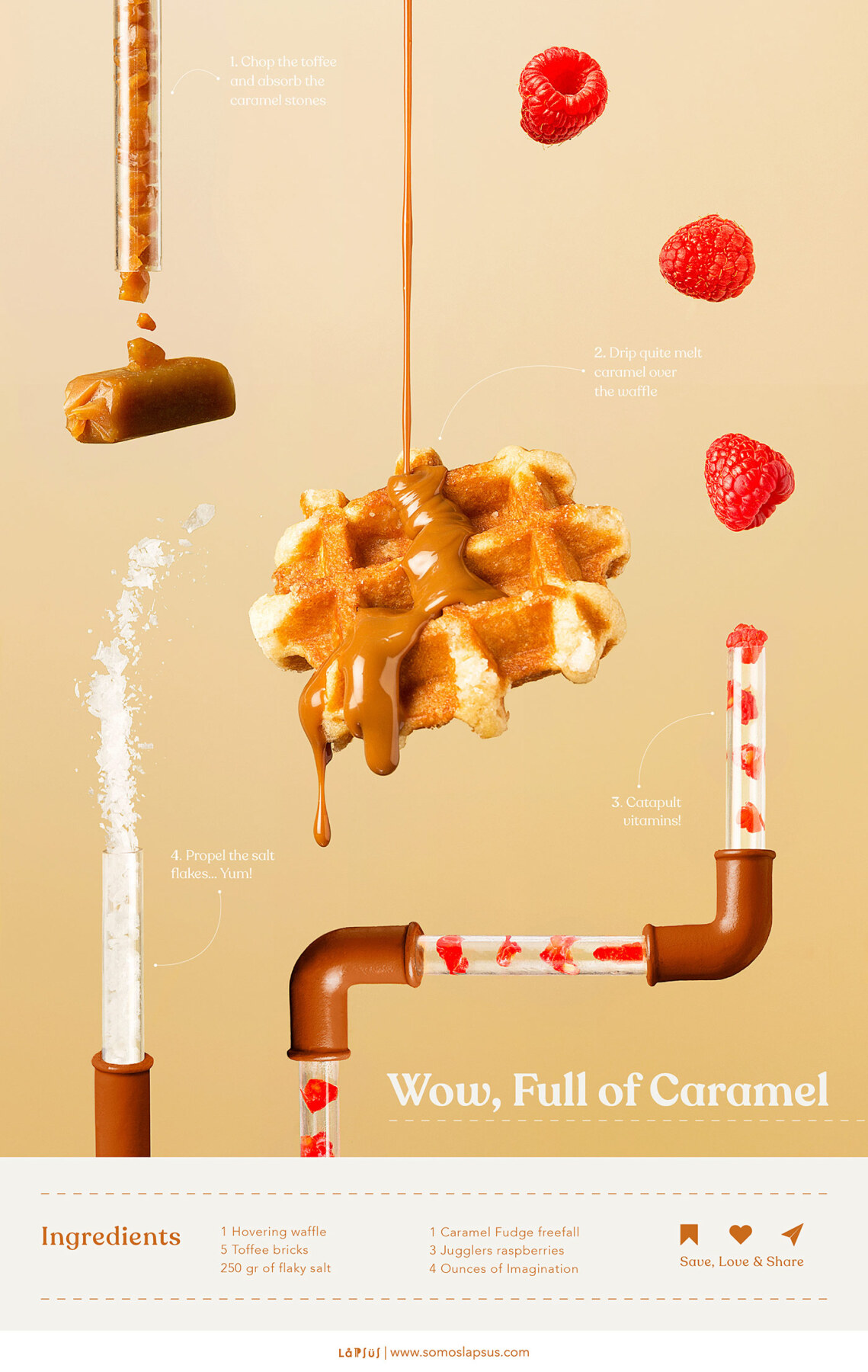 1. Chop the toffee and absorb the caramel stones

2. Drip quite melt caramel over the waffle

3. Catapult vitamins!

4. Propel the salt flakes... Yum!

Wow, Full of Caramel

Ingredients

1 Hovering waffle
5 Toffee bricks
250 gr of flaky salt

1 Caramel Fudge freefall
3 Jugglers raspberries
4 Ounces of Imagination

Save, Love & Share

LAPSUS | www.somoslapsus.com