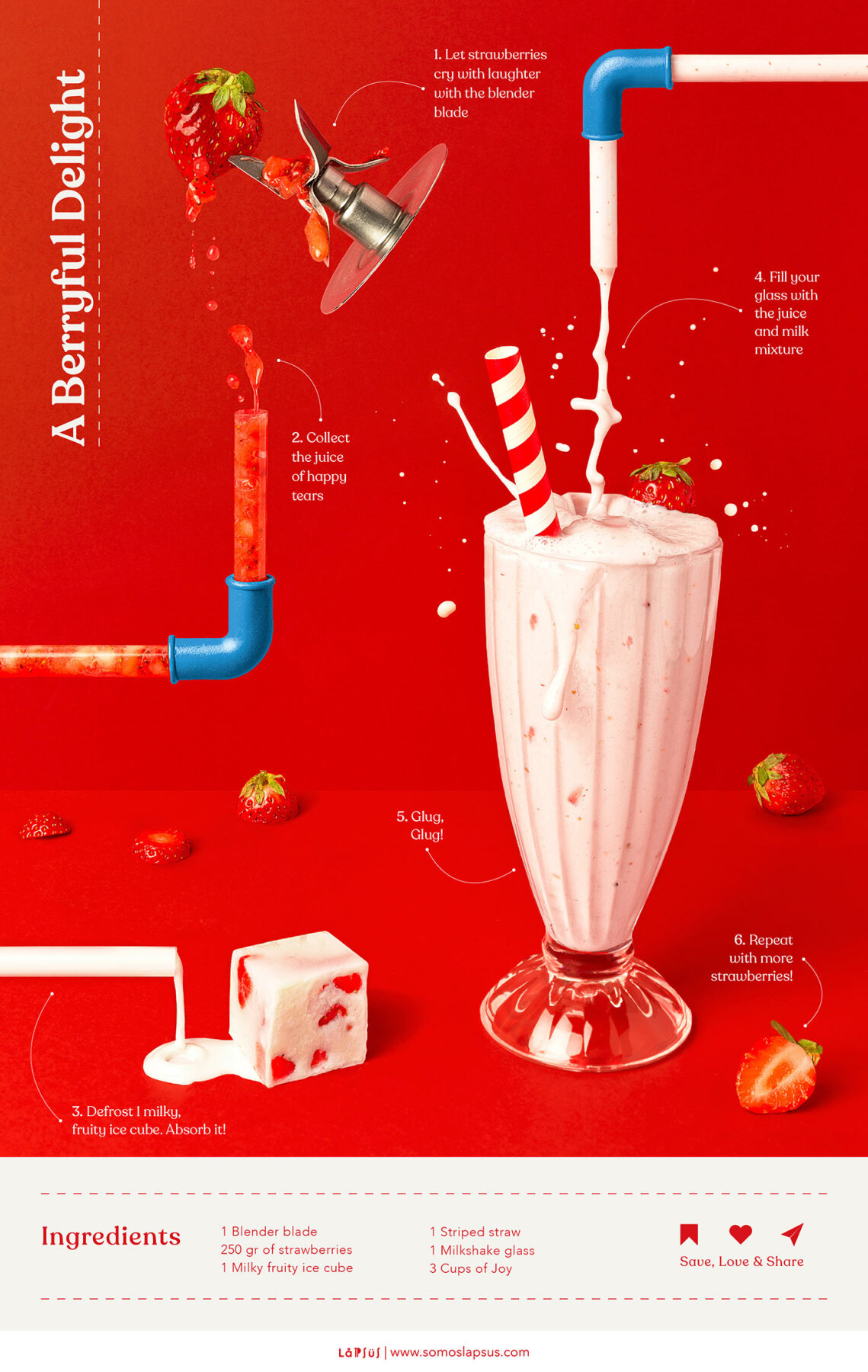 A Berryful Delight

1. Let strawberries cry with laughter with the blender blade

2. Collect the juice of happy tears

3. Defrost 1 milky, fruity ice cube. Absorb it!

4. Fill your glass with the juice and milk mixture

5. Glug, Glug!

6. Repeat with more strawberries!

Ingredients

1 Blender blade
250 gr of strawberries
1 Milky fruity ice cube

1 Striped straw
1 Milkshake glass
3 Cups of Joy

Save, Love & Share

LAPSUS | www.somoslapsus.com