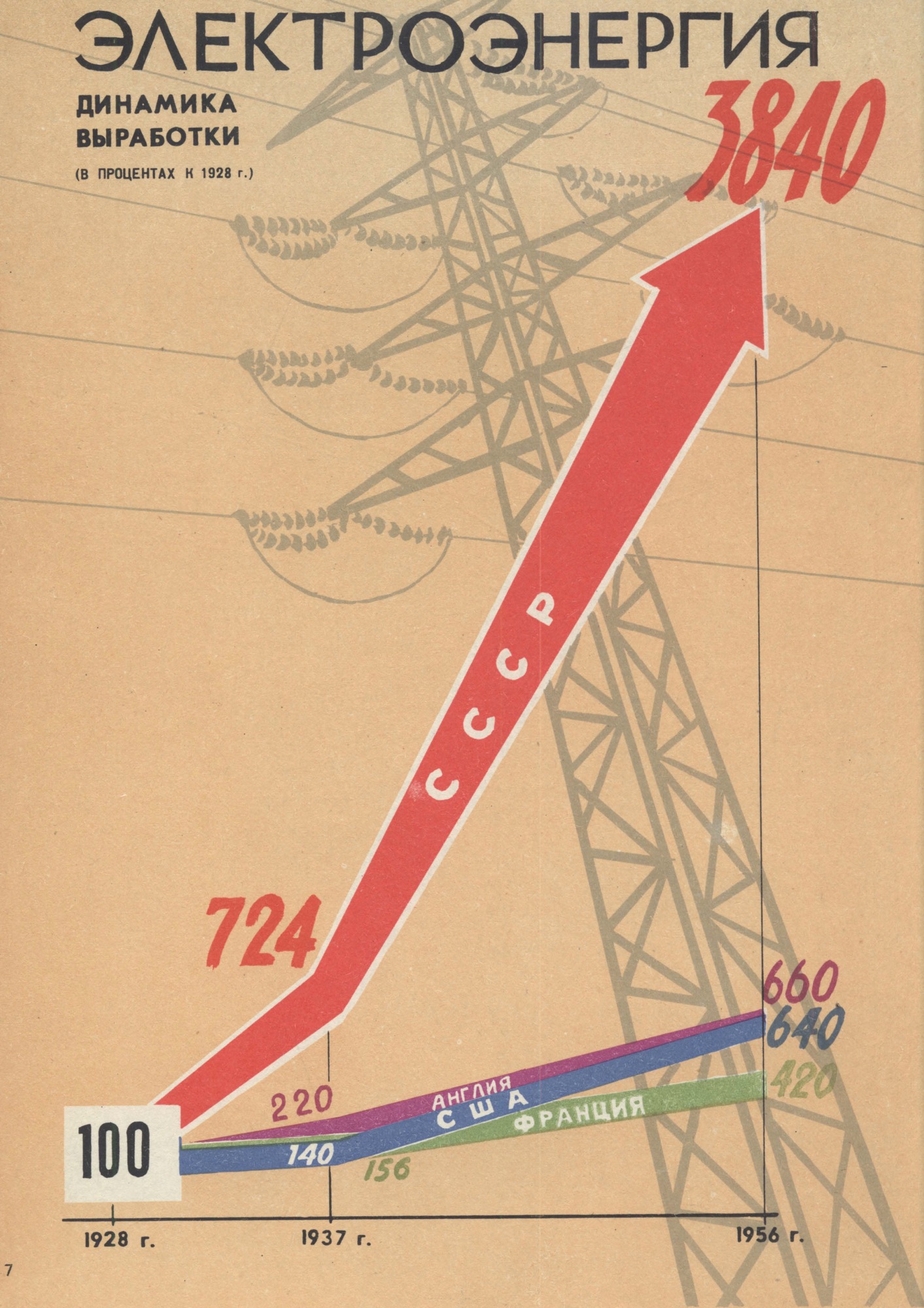 ЭЛЕКТРОЭНЕРГИЯ

ДИНАМИКА ВЫРАБОТКИ

(В ПРОЦЕНТАХ К 1928 г.)

3840

СССР

724

660

640

420

220

АНГЛИЯ

США

ФРАНЦИЯ

100

140

156

1928 г.

1937 г.

1956 г.

7