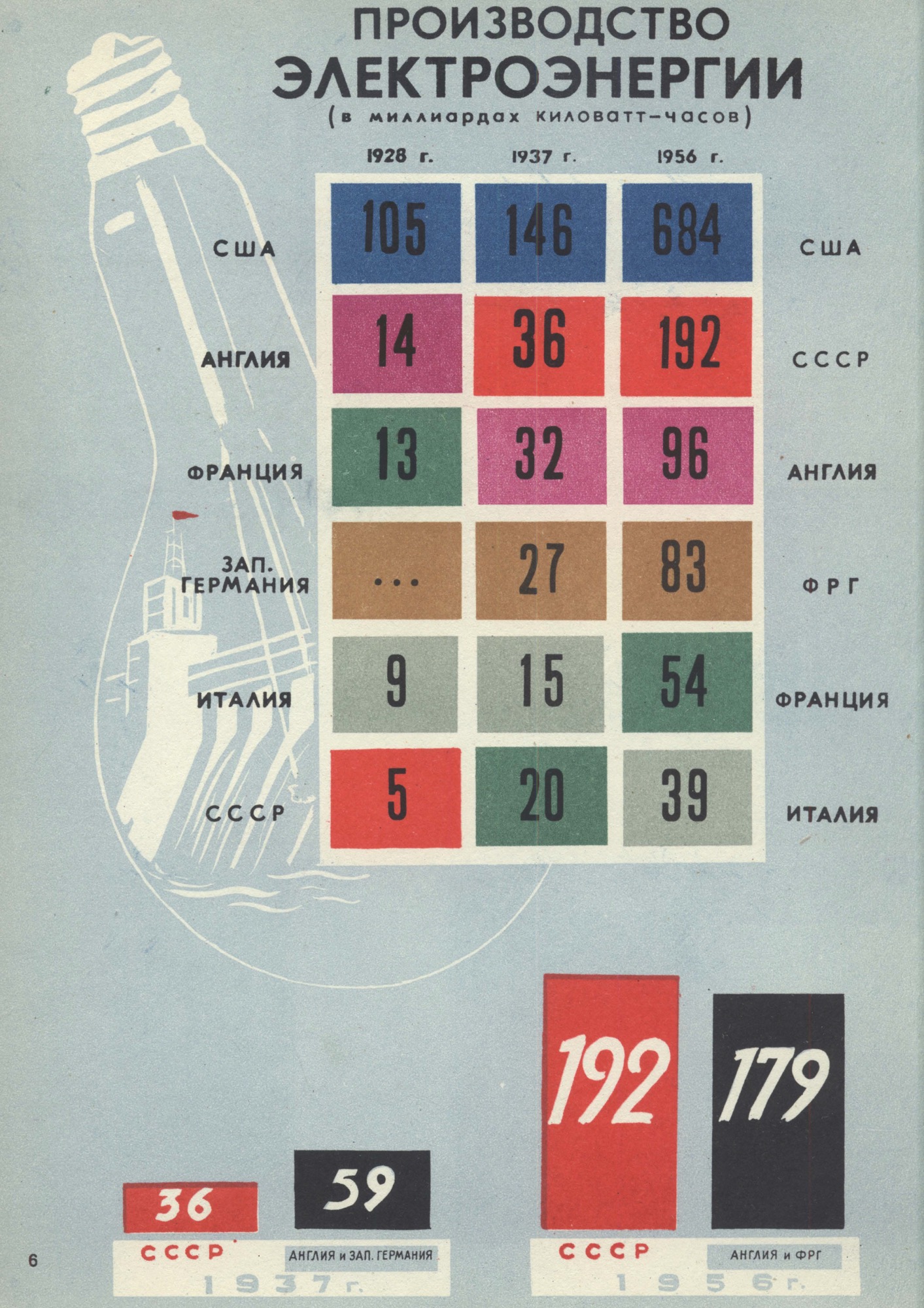 ПРОИЗВОДСТВО ЭЛЕКТРОЭНЕРГИИ
(в миллиардах киловатт-часов)

|  | 1928 г. | 1937 г. | 1956 г. |  |
|---|---|---|---|---|
| США | 105 | 146 | 684 | США |
| АНГЛИЯ | 14 | 36 | 192 | СССР |
| ФРАНЦИЯ | 13 | 32 | 96 | АНГЛИЯ |
| ЗАП. ГЕРМАНИЯ | ... | 27 | 83 | ФРГ |
| ИТАЛИЯ | 9 | 15 | 54 | ФРАНЦИЯ |
| СССР | 5 | 20 | 39 | ИТАЛИЯ |

36 59
СССР АНГЛИЯ и ЗАП. ГЕРМАНИЯ
1937 г.

192 179
СССР АНГЛИЯ и ФРГ
1956 г.

6