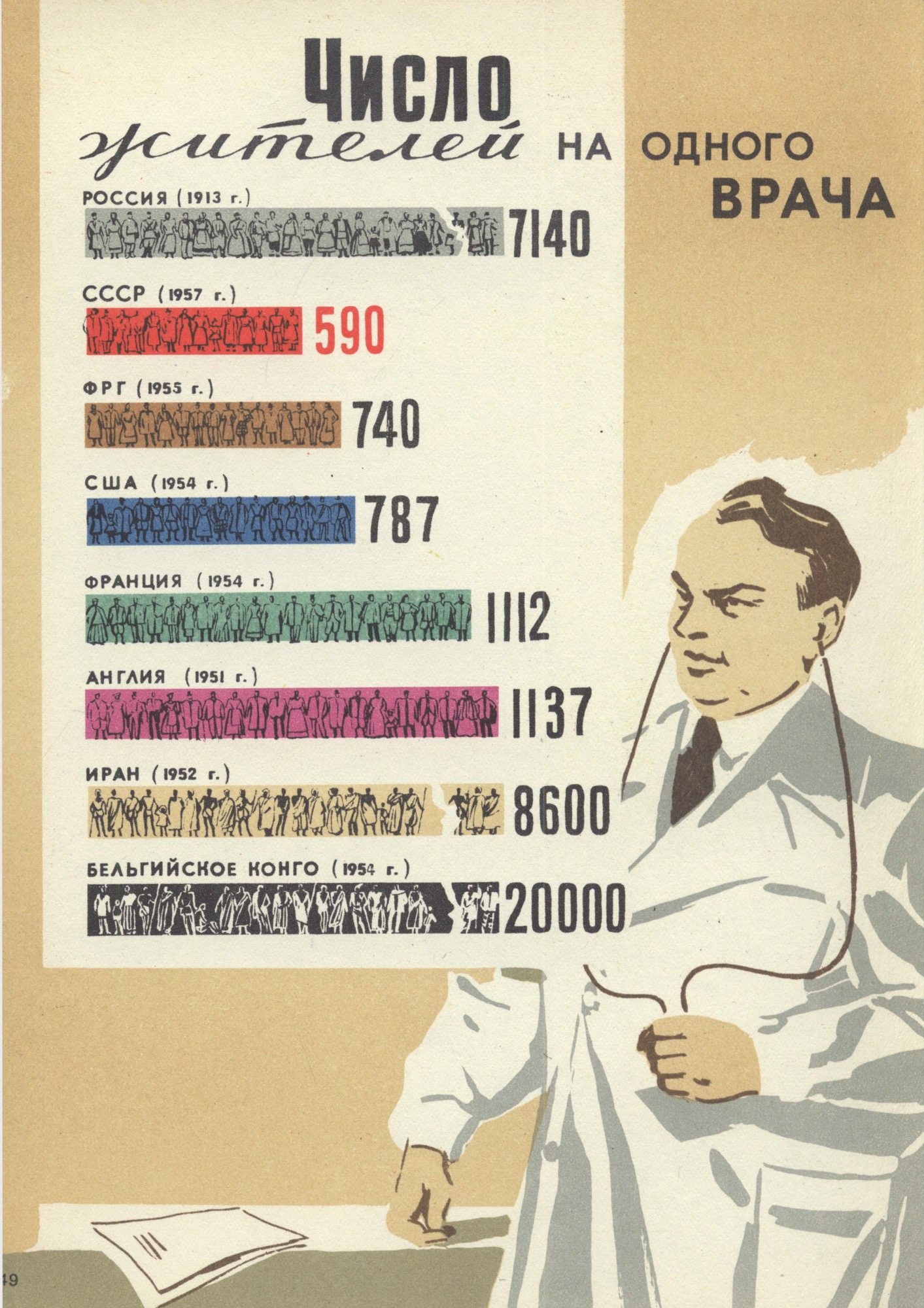 Число жителей НА ОДНОГО ВРАЧА

РОССИЯ (1913 г.)
7140

СССР (1957 г.)
590

ФРГ (1955 г.)
740

США (1954 г.)
787

ФРАНЦИЯ (1954 г.)
1112

АНГЛИЯ (1951 г.)
1137

ИРАН (1952 г.)
8600

БЕЛЬГИЙСКОЕ КОНГО (1954 г.)
20000

49