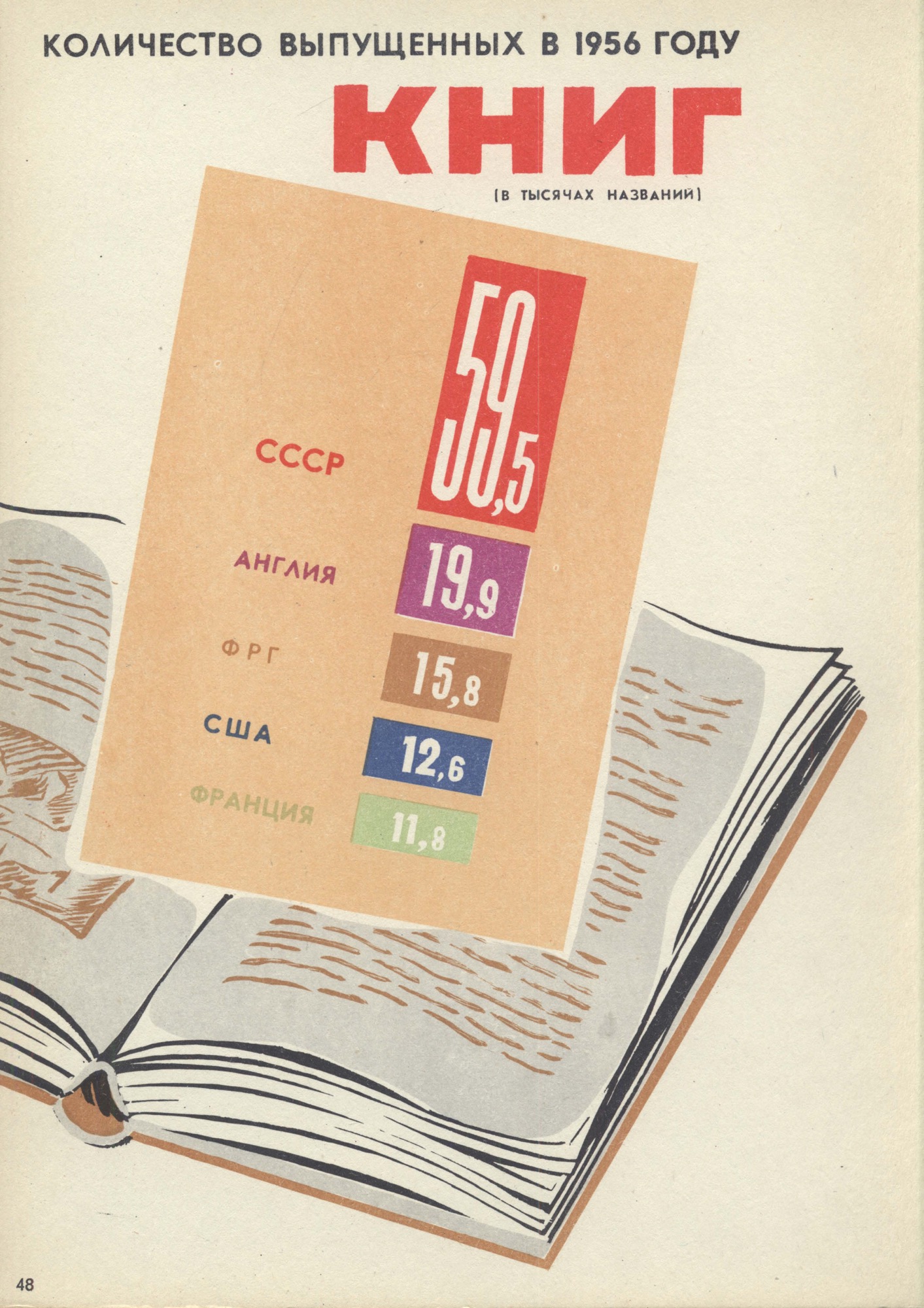 КОЛИЧЕСТВО ВЫПУЩЕННЫХ В 1956 ГОДУ
КНИГ
(В ТЫСЯЧАХ НАЗВАНИЙ)

СССР 59,5
АНГЛИЯ 19,9
ФРГ 15,8
США 12,6
ФРАНЦИЯ 11,8

48