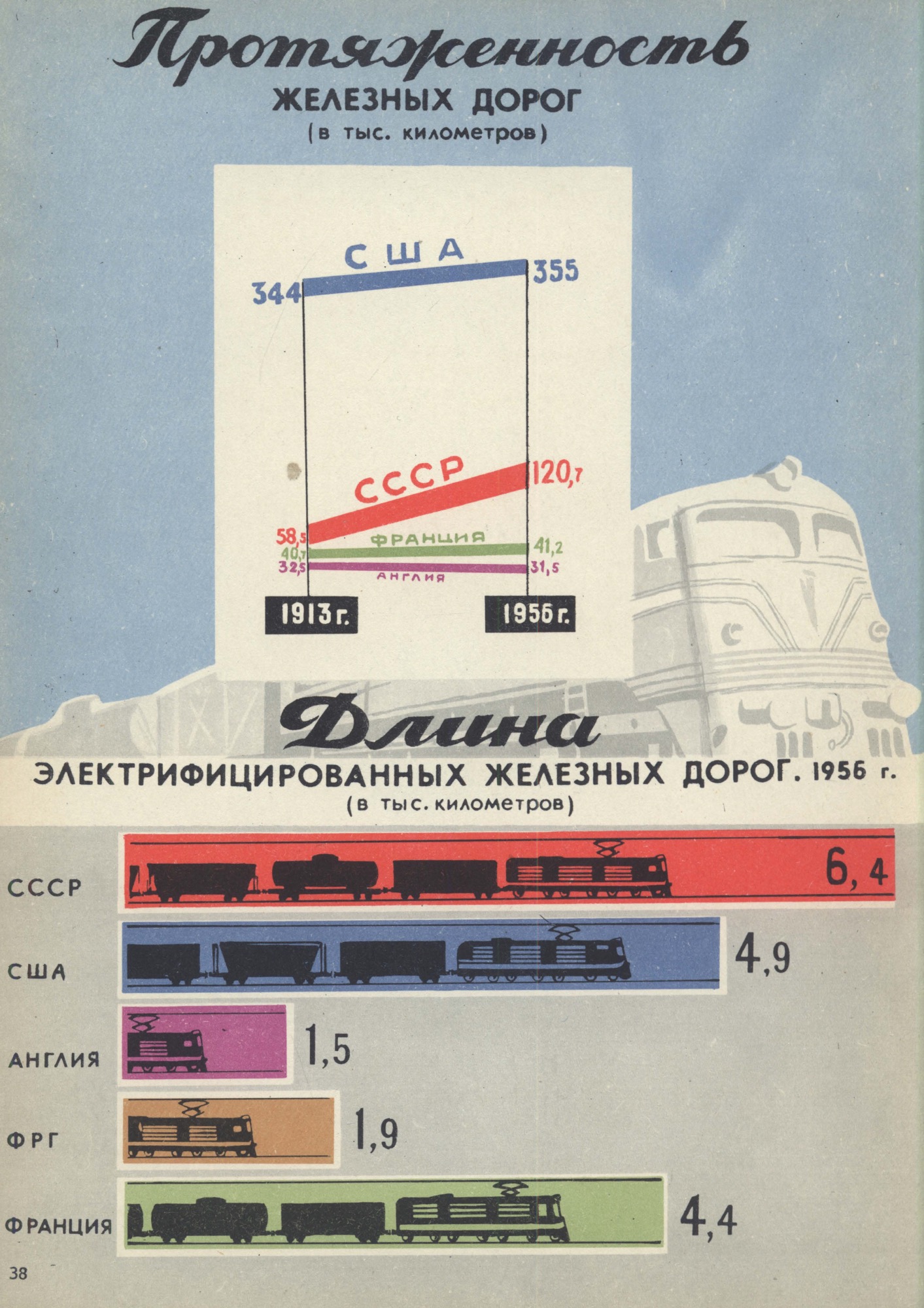 Протяженность
ЖЕЛЕЗНЫХ ДОРОГ
(в тыс. километров)

США
344
355

СССР
58,5
120,7

ФРАНЦИЯ
40,7
41,2

АНГЛИЯ
32,5
31,5

1913 г.
1956 г.

Длина
ЭЛЕКТРИФИЦИРОВАННЫХ ЖЕЛЕЗНЫХ ДОРОГ. 1956 г.
(в тыс. километров)

СССР 6,4
США 4,9
АНГЛИЯ 1,5
ФРГ 1,9
ФРАНЦИЯ 4,4

38