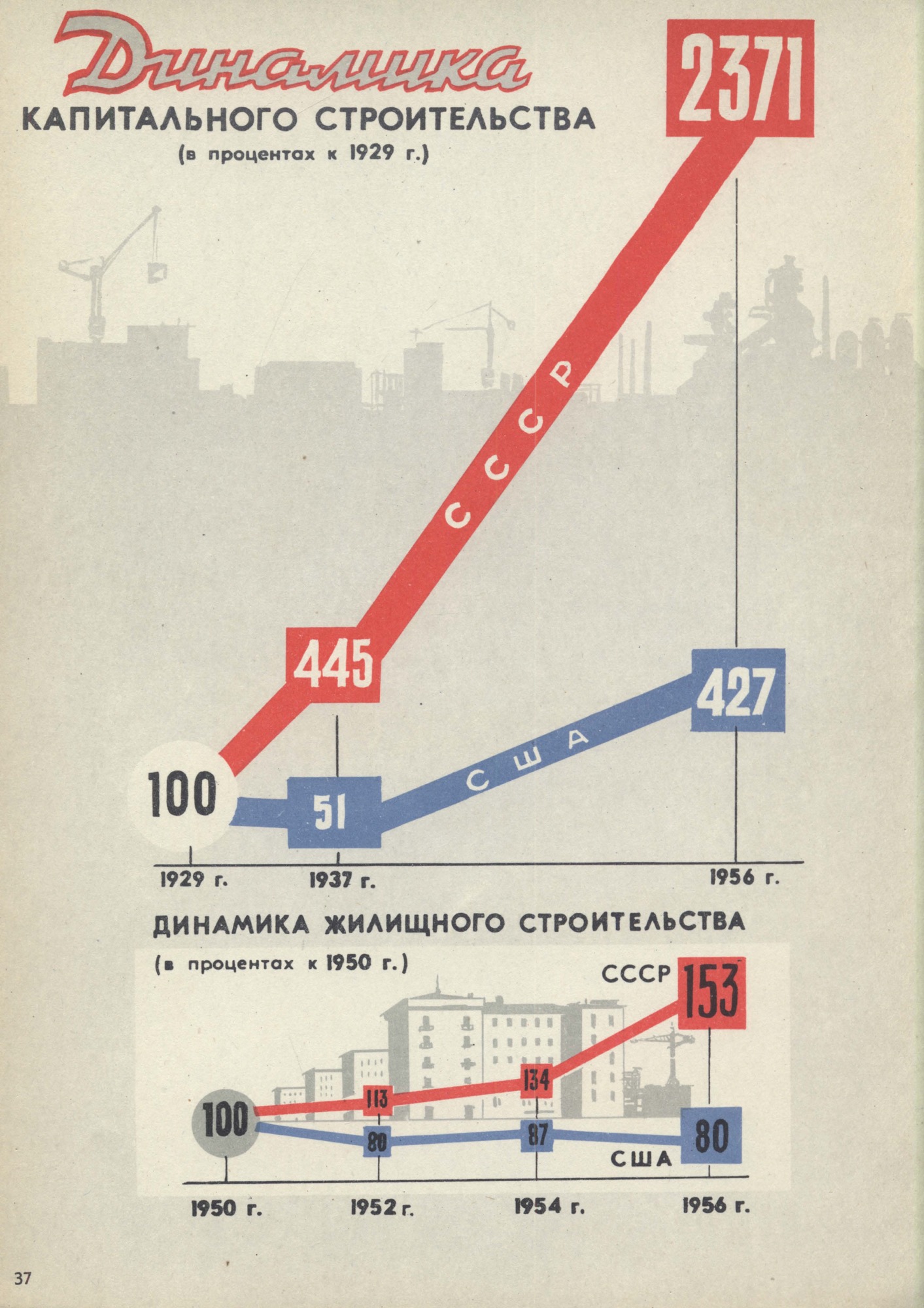 Динамика
КАПИТАЛЬНОГО СТРОИТЕЛЬСТВА
(в процентах к 1929 г.)

2371

СССР

445

427

США

100

51

1929 г.
1937 г.
1956 г.

ДИНАМИКА ЖИЛИЩНОГО СТРОИТЕЛЬСТВА
(в процентах к 1950 г.)

СССР
153

134
113
100
80
87
80
США

1950 г.
1952 г.
1954 г.
1956 г.

37