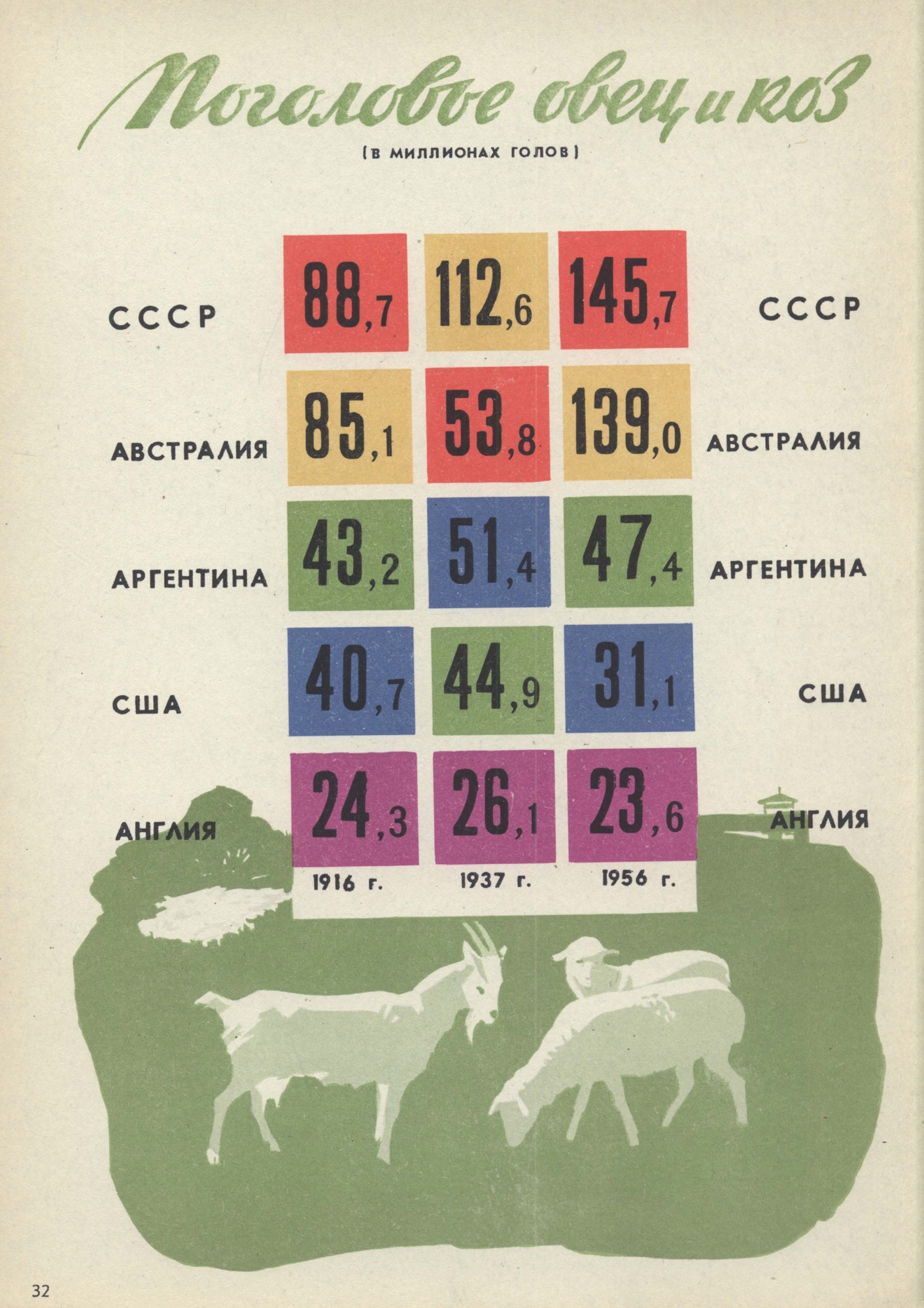 Поголовье овец и коз

(В МИЛЛИОНАХ ГОЛОВ)

| | | | | |
|---|---|---|---|---|
| СССР | 88,7 | 112,6 | 145,7 | СССР |
| АВСТРАЛИЯ | 85,1 | 53,8 | 139,0 | АВСТРАЛИЯ |
| АРГЕНТИНА | 43,2 | 51,4 | 47,4 | АРГЕНТИНА |
| США | 40,7 | 44,9 | 31,1 | США |
| АНГЛИЯ | 24,3 | 26,1 | 23,6 | АНГЛИЯ |
| | 1916 г. | 1937 г. | 1956 г. | |

32