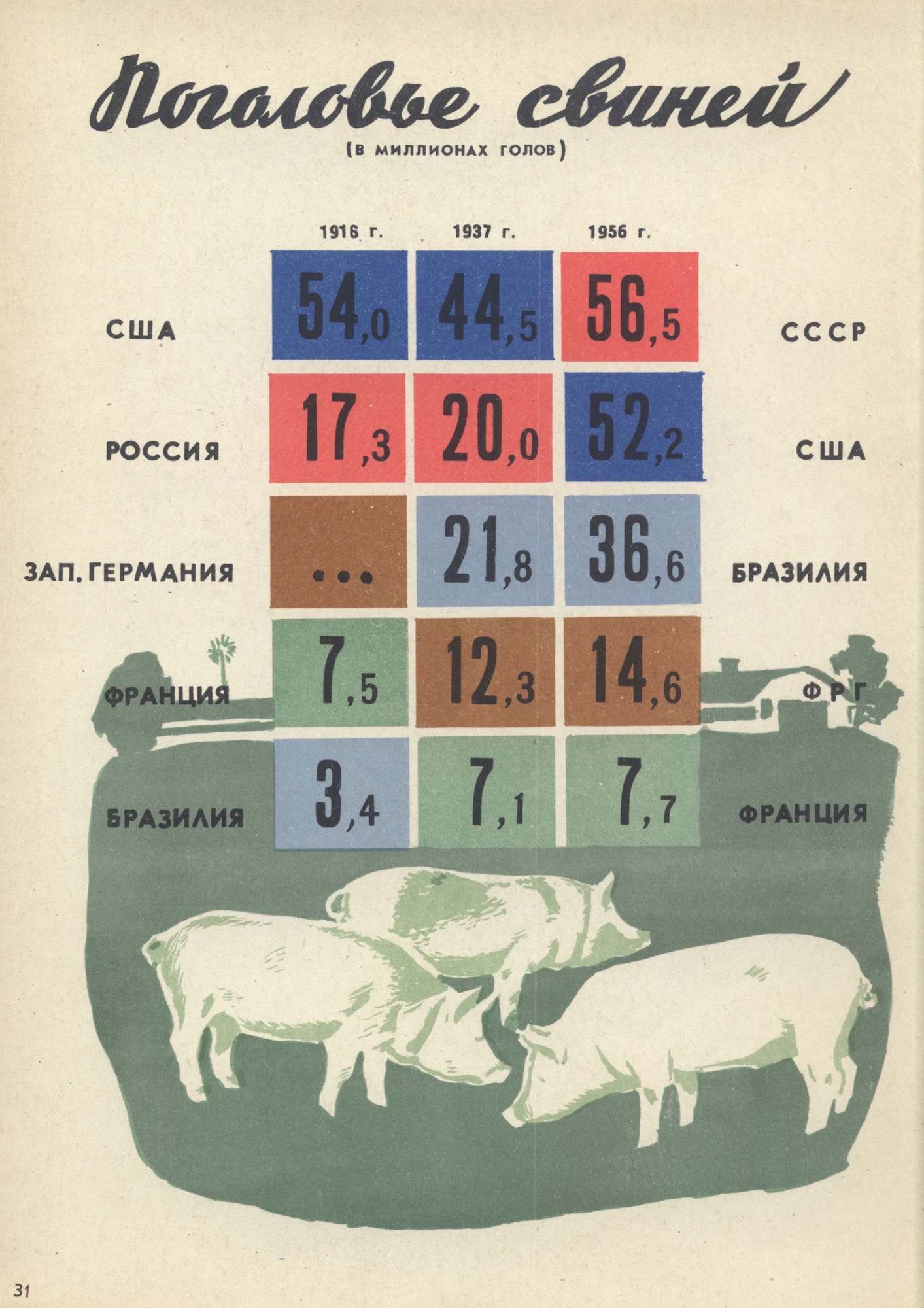 Поголовье свиней

(В МИЛЛИОНАХ ГОЛОВ)

| | 1916 г. | 1937 г. | 1956 г. | |
|---|---|---|---|---|
| США | 54,0 | 44,5 | 56,5 | СССР |
| РОССИЯ | 17,3 | 20,0 | 52,2 | США |
| ЗАП. ГЕРМАНИЯ | ... | 21,8 | 36,6 | БРАЗИЛИЯ |
| ФРАНЦИЯ | 7,5 | 12,3 | 14,6 | ФРГ |
| БРАЗИЛИЯ | 3,4 | 7,1 | 7,7 | ФРАНЦИЯ |

31