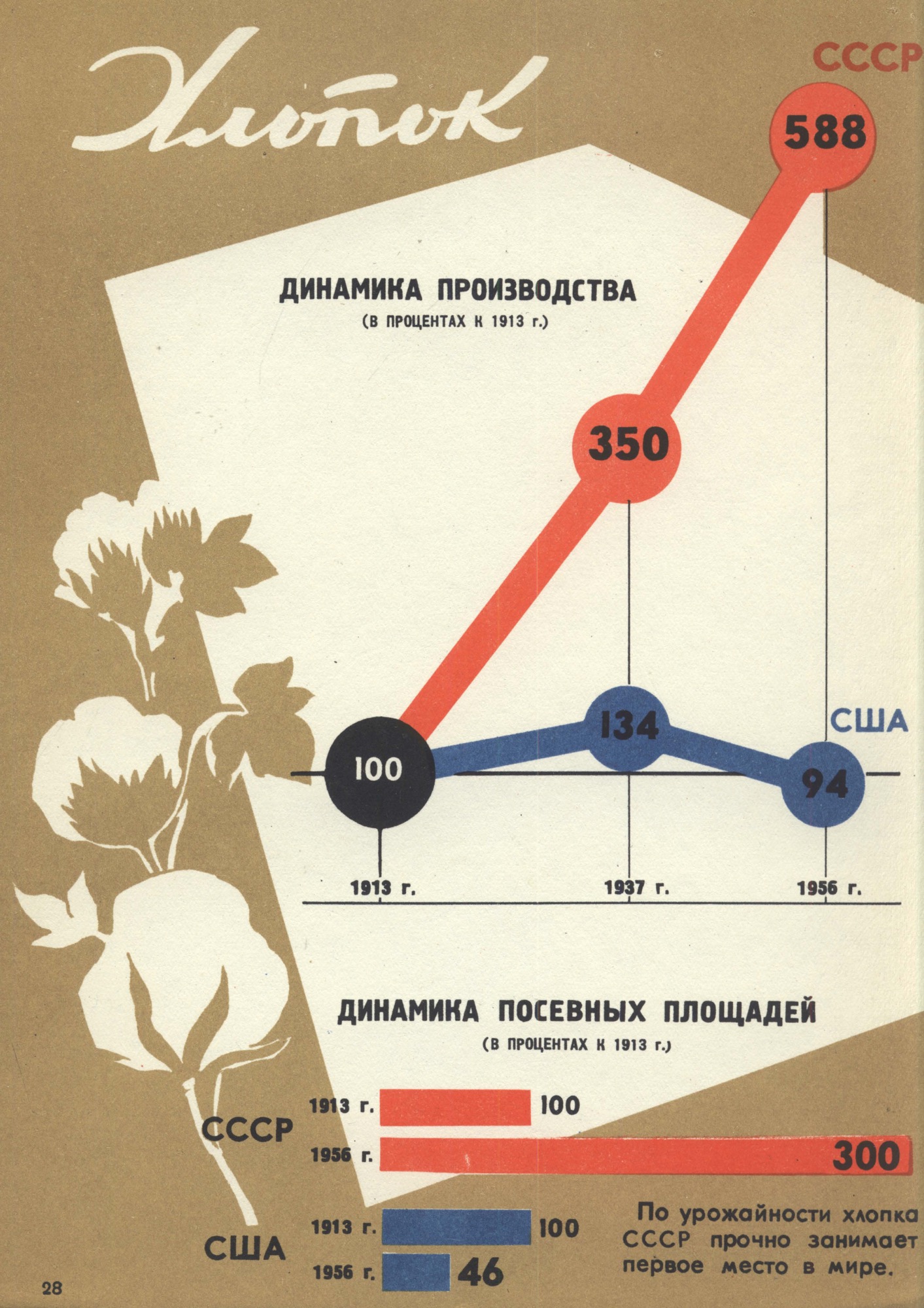 Хлопок

СССР

588

ДИНАМИКА ПРОИЗВОДСТВА
(В ПРОЦЕНТАХ К 1913 г.)

350

134

США

100

94

1913 г.
1937 г.
1956 г.

ДИНАМИКА ПОСЕВНЫХ ПЛОЩАДЕЙ
(В ПРОЦЕНТАХ К 1913 г.)

СССР
1913 г. 100
1956 г. 300

США
1913 г. 100
1956 г. 46

По урожайности хлопка СССР прочно занимает первое место в мире.

28