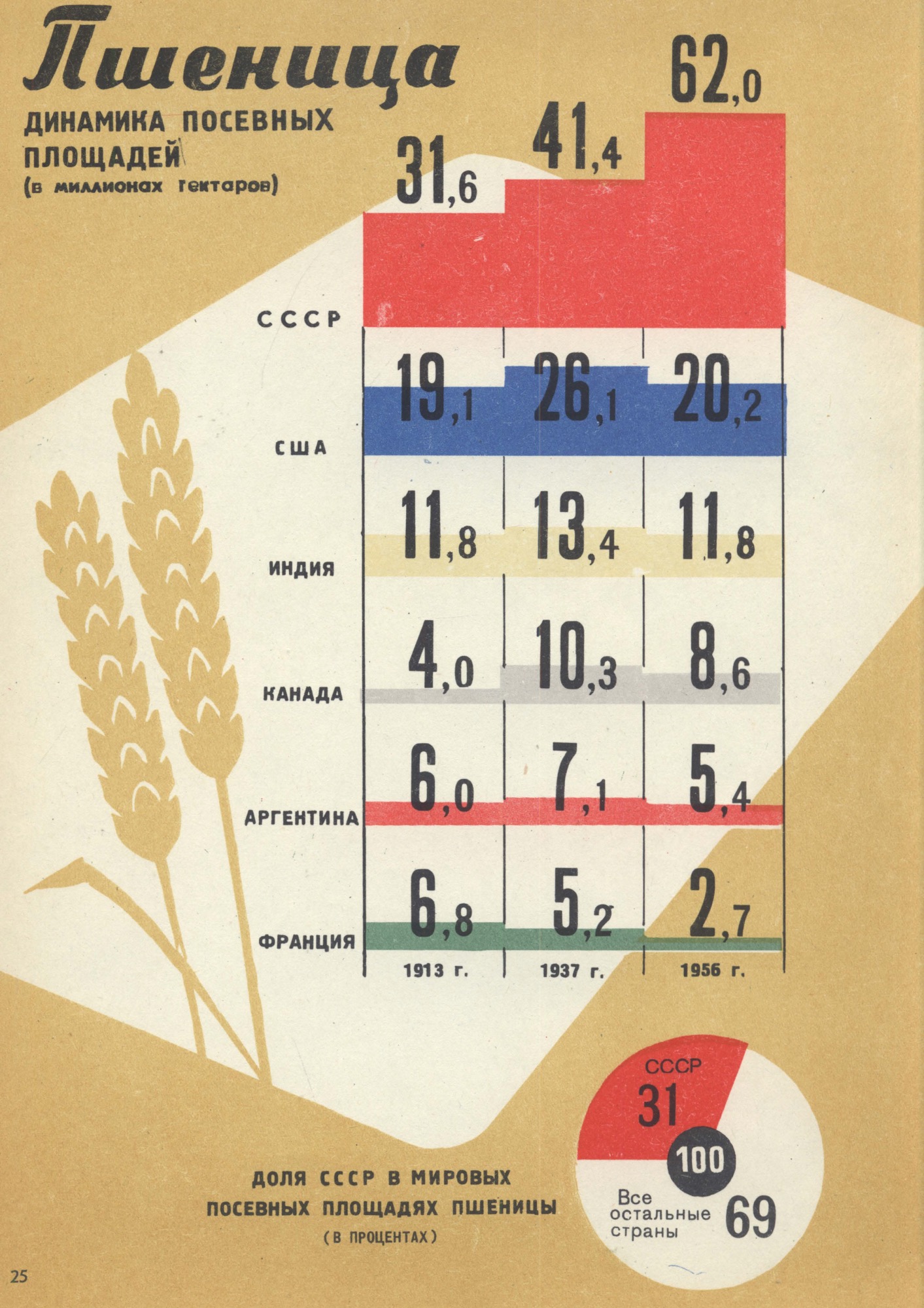 Пшеница

ДИНАМИКА ПОСЕВНЫХ ПЛОЩАДЕЙ
(в миллионах гектаров)

| | 1913 г. | 1937 г. | 1956 г. |
|---|---|---|---|
| СССР | 31,6 | 41,4 | 62,0 |
| США | 19,1 | 26,1 | 20,2 |
| ИНДИЯ | 11,8 | 13,4 | 11,8 |
| КАНАДА | 4,0 | 10,3 | 8,6 |
| АРГЕНТИНА | 6,0 | 7,1 | 5,4 |
| ФРАНЦИЯ | 6,8 | 5,2 | 2,7 |

ДОЛЯ СССР В МИРОВЫХ ПОСЕВНЫХ ПЛОЩАДЯХ ПШЕНИЦЫ
(В ПРОЦЕНТАХ)

СССР
31
100
Все остальные страны
69

25