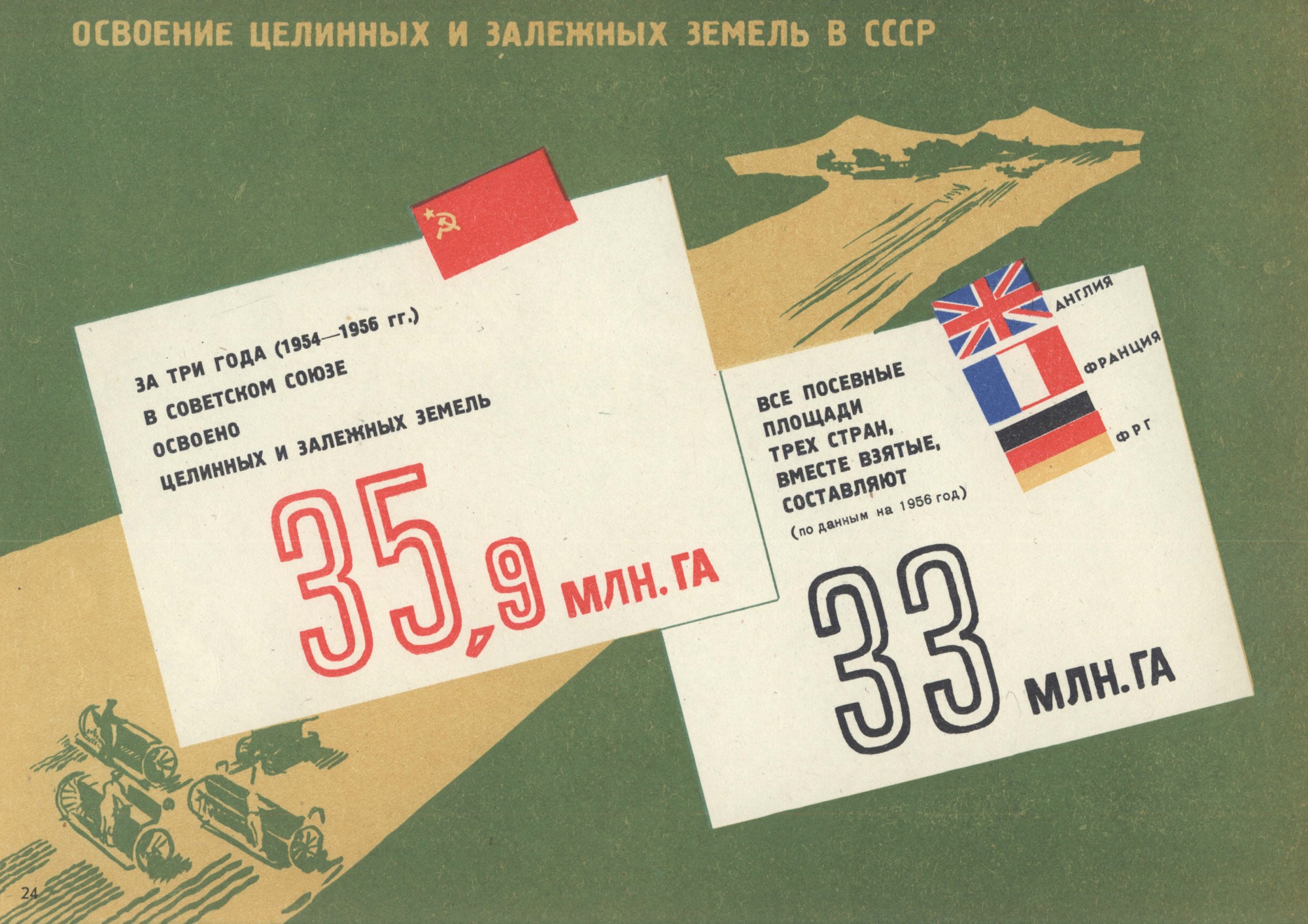 ОСВОЕНИЕ ЦЕЛИННЫХ И ЗАЛЕЖНЫХ ЗЕМЕЛЬ В СССР

ЗА ТРИ ГОДА (1954—1956 гг.) В СОВЕТСКОМ СОЮЗЕ ОСВОЕНО ЦЕЛИННЫХ И ЗАЛЕЖНЫХ ЗЕМЕЛЬ

35,9 МЛН. ГА

АНГЛИЯ

ФРАНЦИЯ

ФРГ

ВСЕ ПОСЕВНЫЕ ПЛОЩАДИ ТРЕХ СТРАН, ВМЕСТЕ ВЗЯТЫЕ, СОСТАВЛЯЮТ

(по данным на 1956 год)

33 МЛН. ГА

24