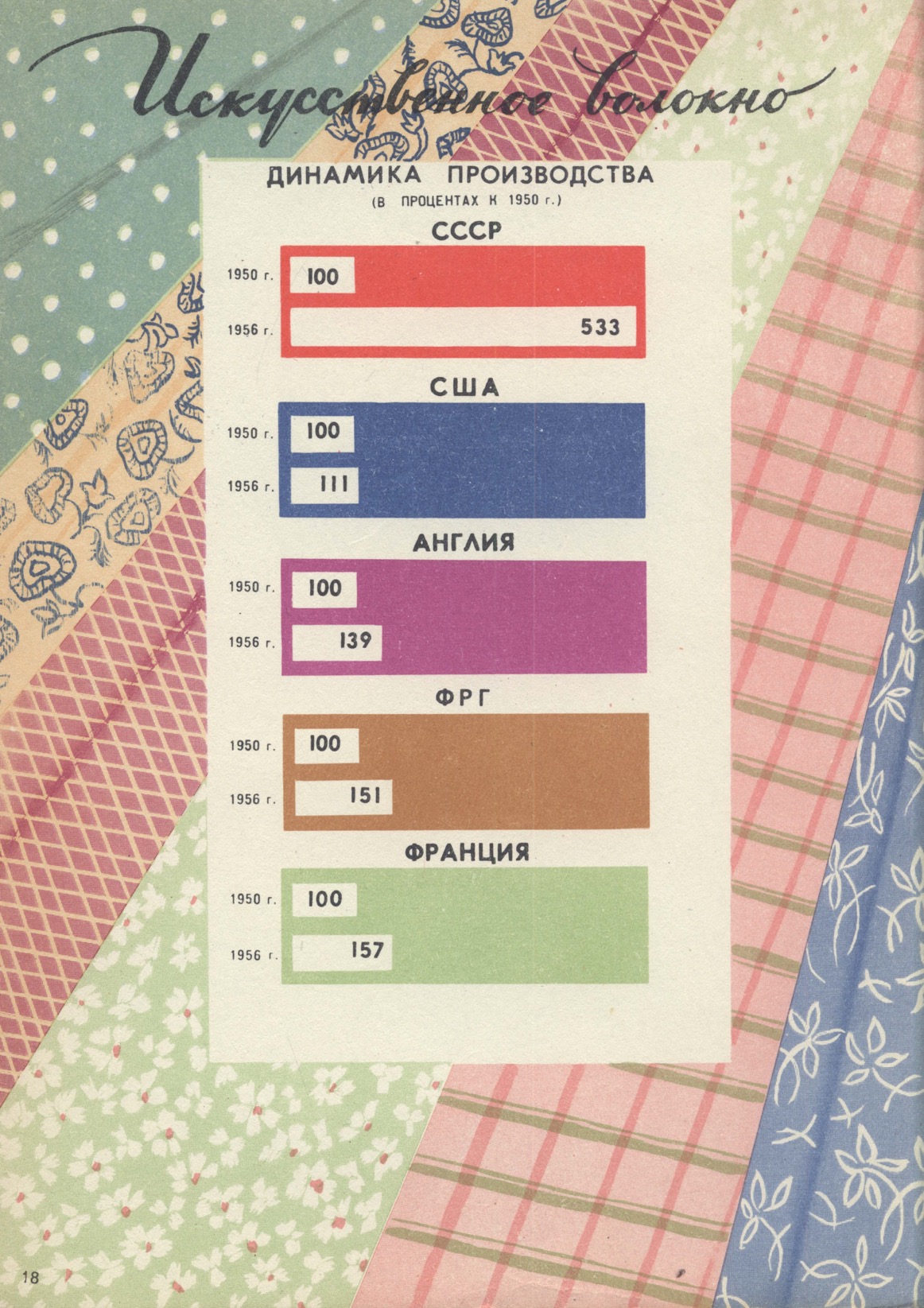 Искусственное волокно

ДИНАМИКА ПРОИЗВОДСТВА
(В ПРОЦЕНТАХ К 1950 г.)

СССР
1950 г. 100
1956 г. 533

США
1950 г. 100
1956 г. 111

АНГЛИЯ
1950 г. 100
1956 г. 139

ФРГ
1950 г. 100
1956 г. 151

ФРАНЦИЯ
1950 г. 100
1956 г. 157

18