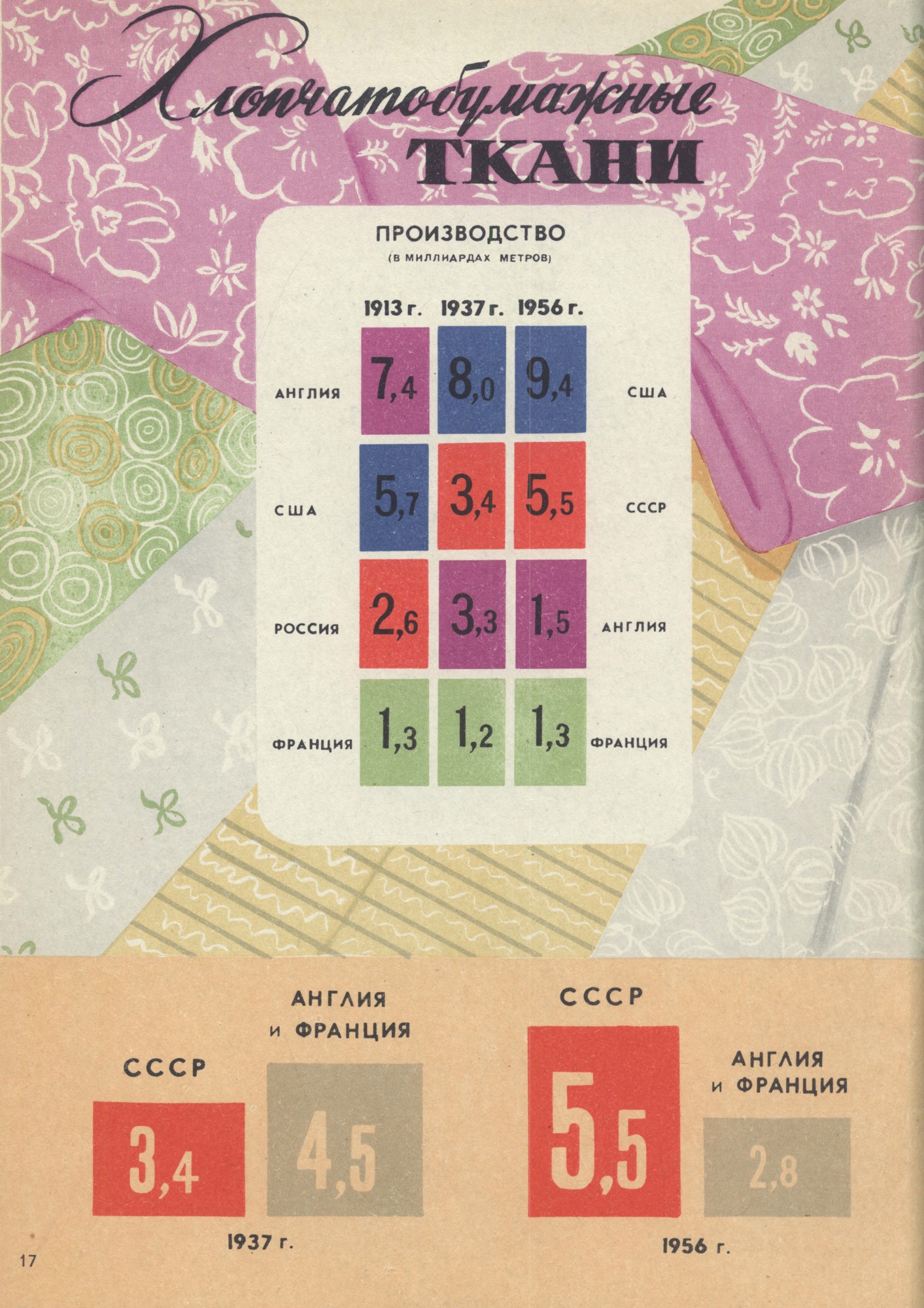 Хлопчатобумажные
ТКАНИ

ПРОИЗВОДСТВО
(В МИЛЛИАРДАХ МЕТРОВ)

| | 1913 г. | 1937 г. | 1956 г. | |
|---|---|---|---|---|
| АНГЛИЯ | 7,4 | 8,0 | 9,4 | США |
| США | 5,7 | 3,4 | 5,5 | СССР |
| РОССИЯ | 2,6 | 3,3 | 1,5 | АНГЛИЯ |
| ФРАНЦИЯ | 1,3 | 1,2 | 1,3 | ФРАНЦИЯ |

СССР
3,4

АНГЛИЯ и ФРАНЦИЯ
4,5

1937 г.

СССР
5,5

АНГЛИЯ и ФРАНЦИЯ
2,8

1956 г.

17