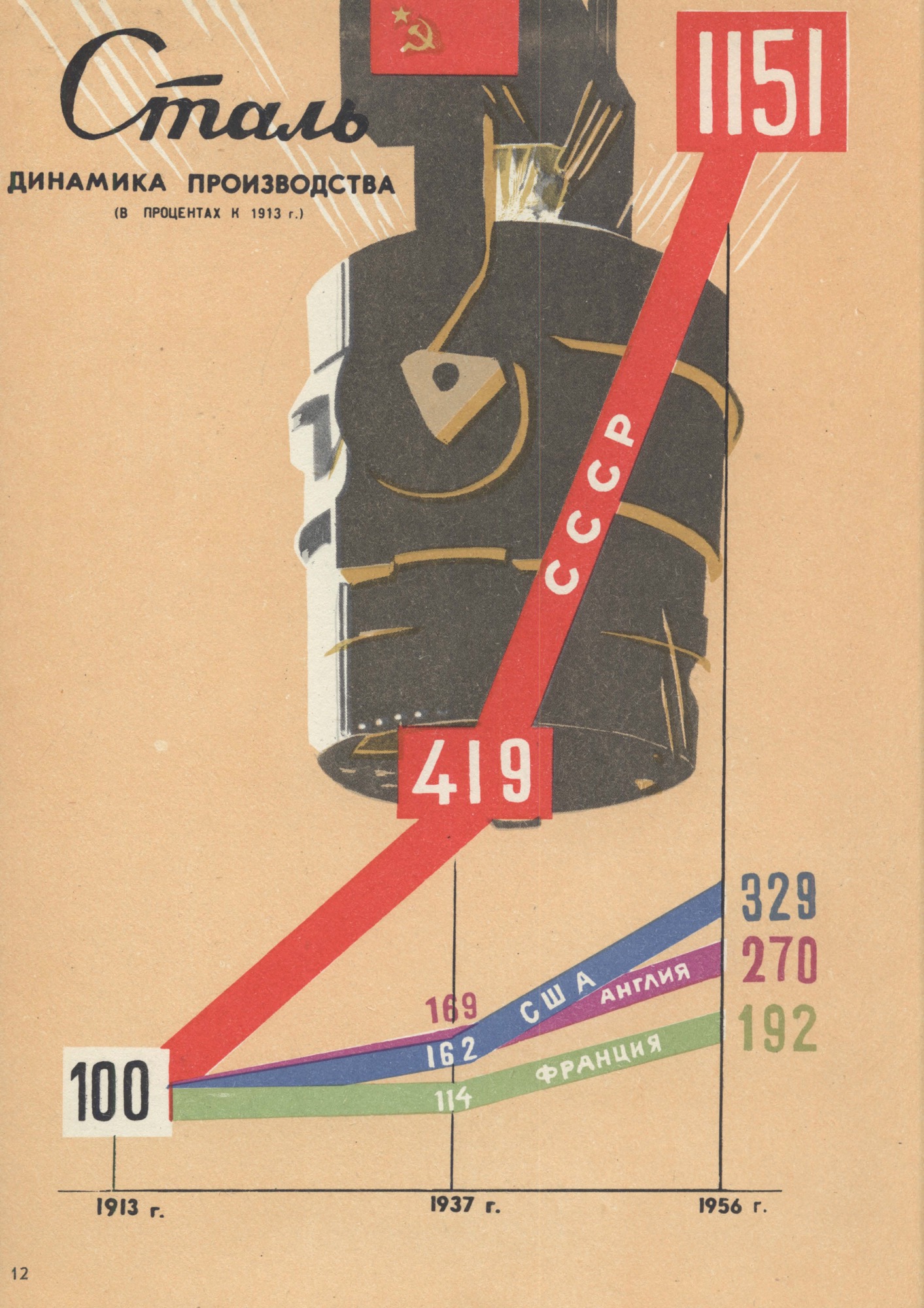 Сталь
ДИНАМИКА ПРОИЗВОДСТВА
(В ПРОЦЕНТАХ К 1913 г.)

1151

СССР

419

329

270

192

169

США

АНГЛИЯ

162

ФРАНЦИЯ

114

100

1913 г.

1937 г.

1956 г.

12