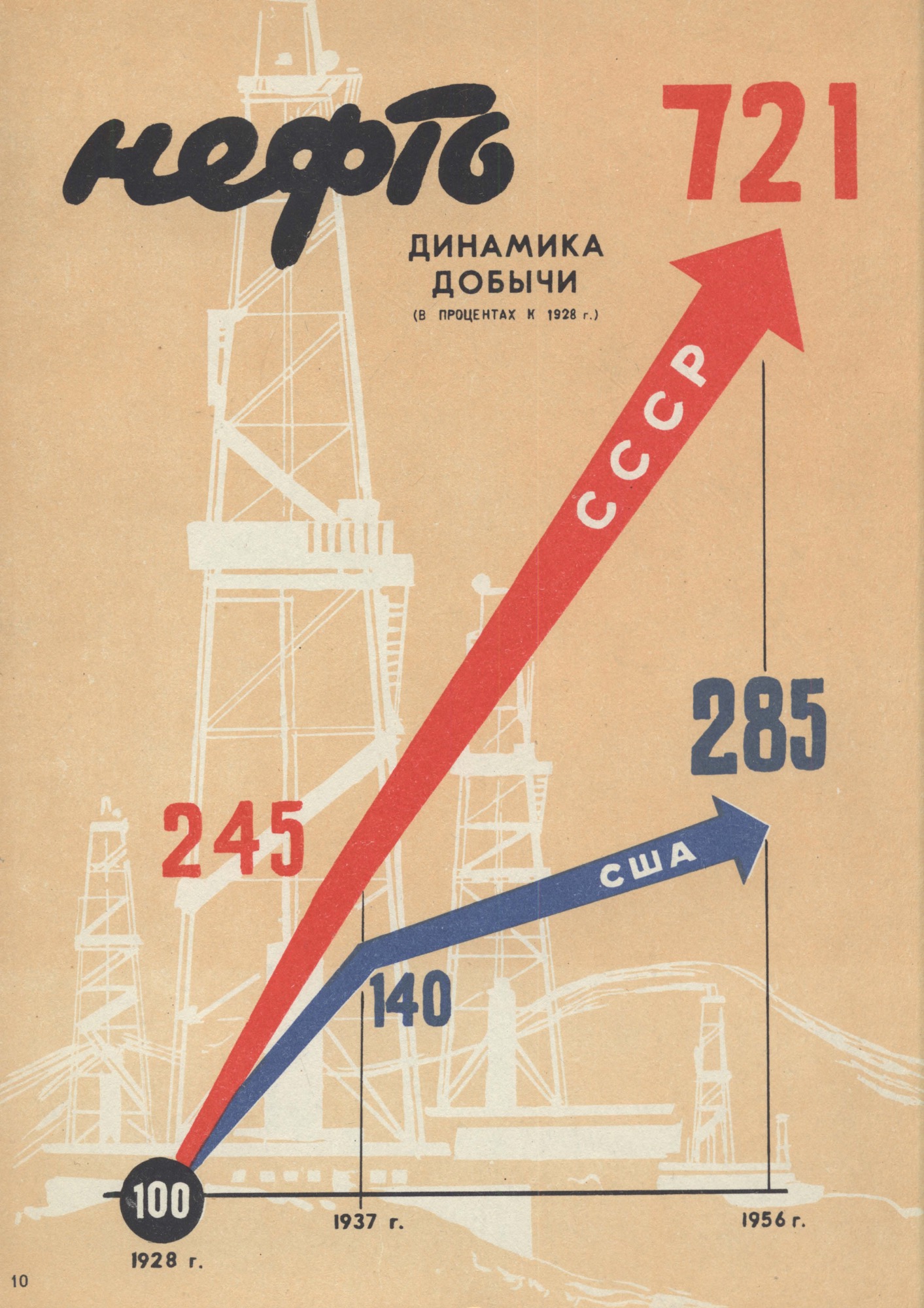 нефть

721

ДИНАМИКА
ДОБЫЧИ
(В ПРОЦЕНТАХ К 1928 г.)

СССР

285

245

США

140

100

1928 г.

1937 г.

1956 г.

10