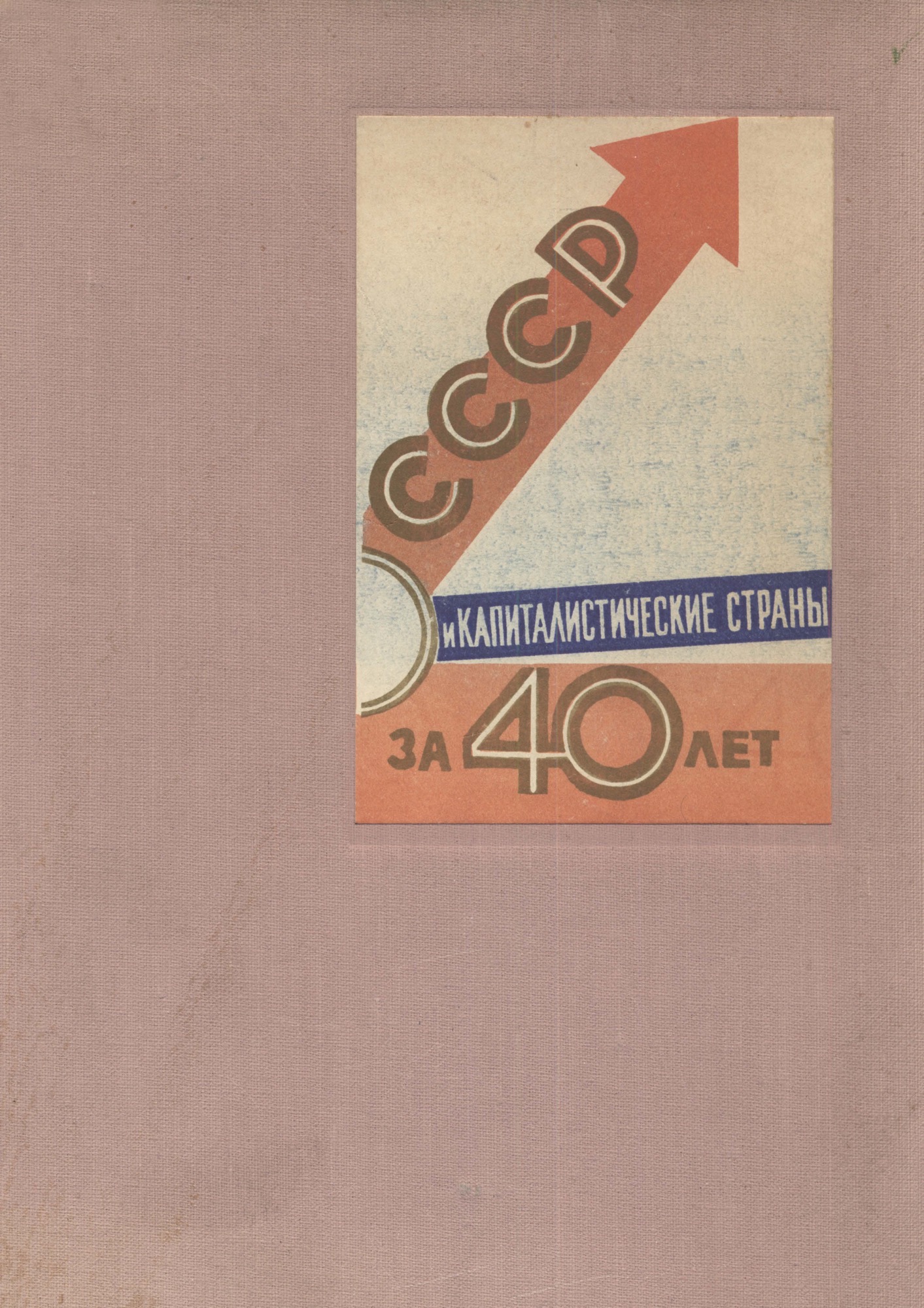 СССР
и КАПИТАЛИСТИЧЕСКИЕ СТРАНЫ
ЗА 40 ЛЕТ