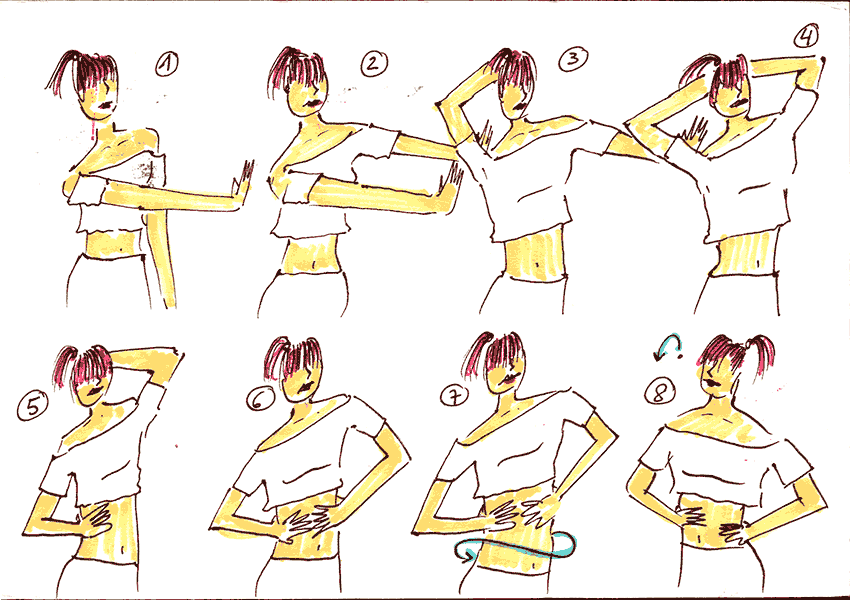 1
2
3
4
5
6
7
8