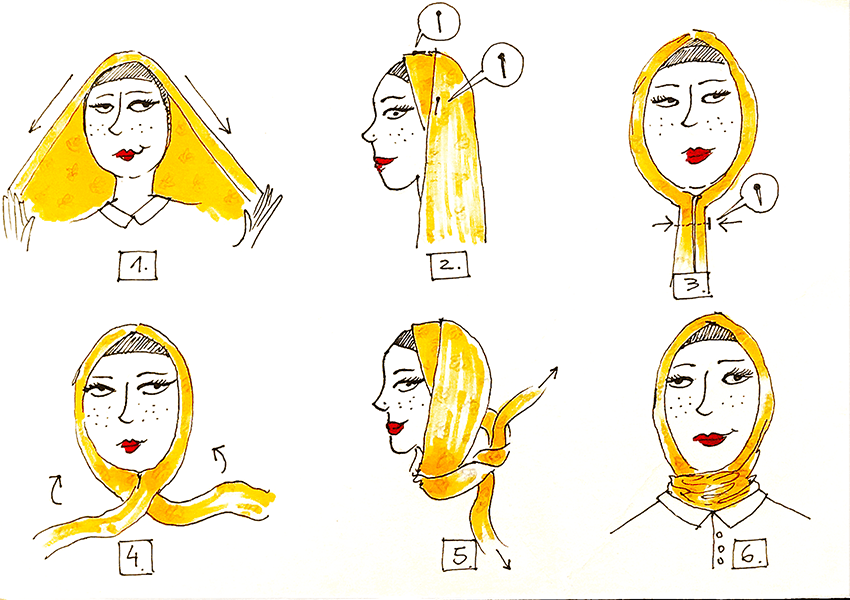 1.

2.

3.

4.

5.

6.