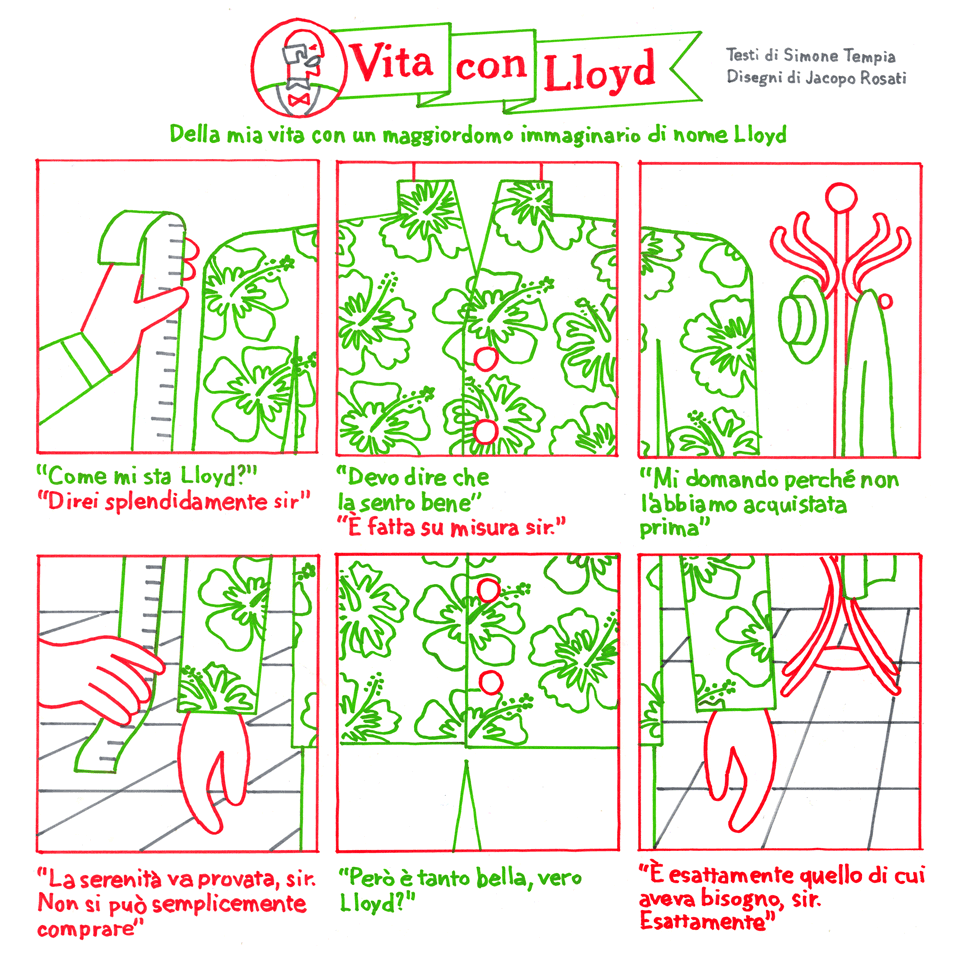 Vita con Lloyd

Testi di Simone Tempia
Disegni di Jacopo Rosati

Della mia vita con un maggiordomo immaginario di nome Lloyd

"Come mi sta Lloyd?"
"Direi splendidamente sir"

"Devo dire che la sento bene"
"È fatta su misura sir."

"Mi domando perché non l'abbiamo acquistata prima"

"La serenità va provata, sir. Non si può semplicemente comprare"

"Però è tanto bella, vero Lloyd?"

"È esattamente quello di cui aveva bisogno, sir. Esattamente"