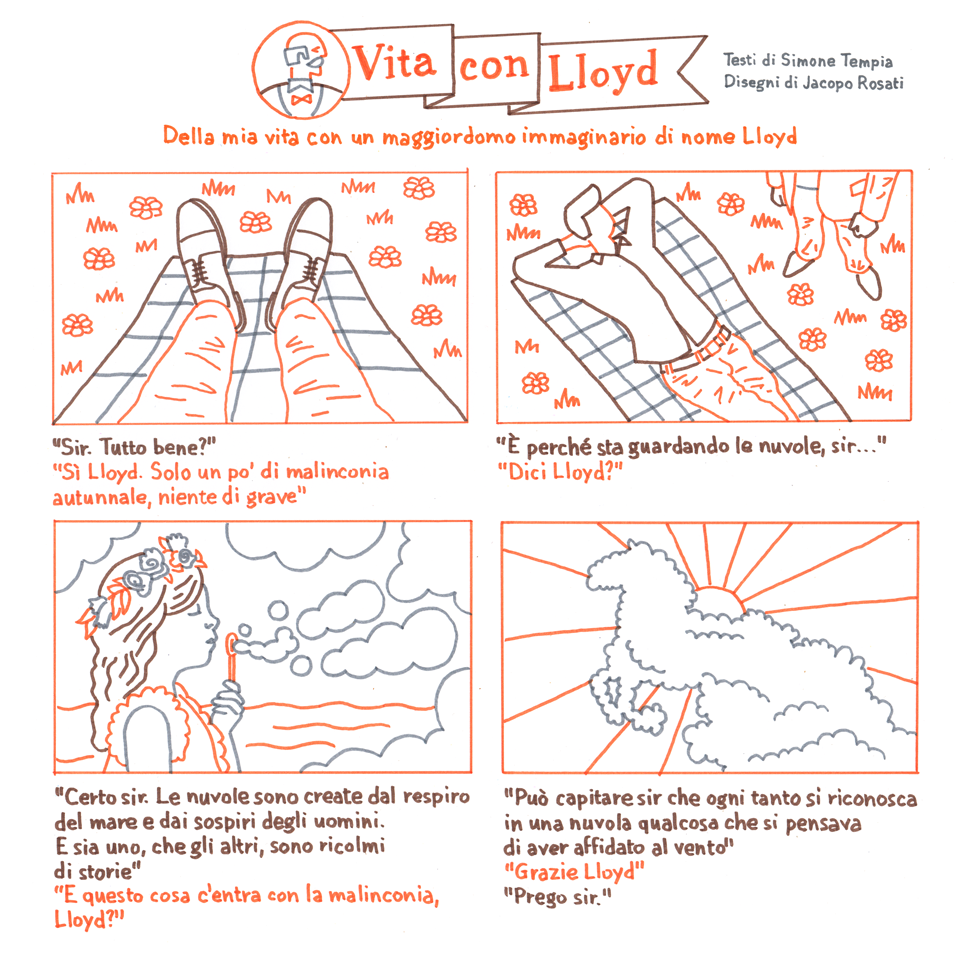 Vita con Lloyd

Testi di Simone Tempia
Disegni di Jacopo Rosati

Della mia vita con un maggiordomo immaginario di nome Lloyd

"Sir. Tutto bene?"
"Sì Lloyd. Solo un po' di malinconia autunnale, niente di grave"

"È perché sta guardando le nuvole, sir..."
"Dici Lloyd?"

"Certo sir. Le nuvole sono create dal respiro del mare e dai sospiri degli uomini. E sia uno, che gli altri, sono ricolmi di storie"
"E questo cosa c'entra con la malinconia, Lloyd?"

"Può capitare sir che ogni tanto si riconosca in una nuvola qualcosa che si pensava di aver affidato al vento"
"Grazie Lloyd"
"Prego sir."