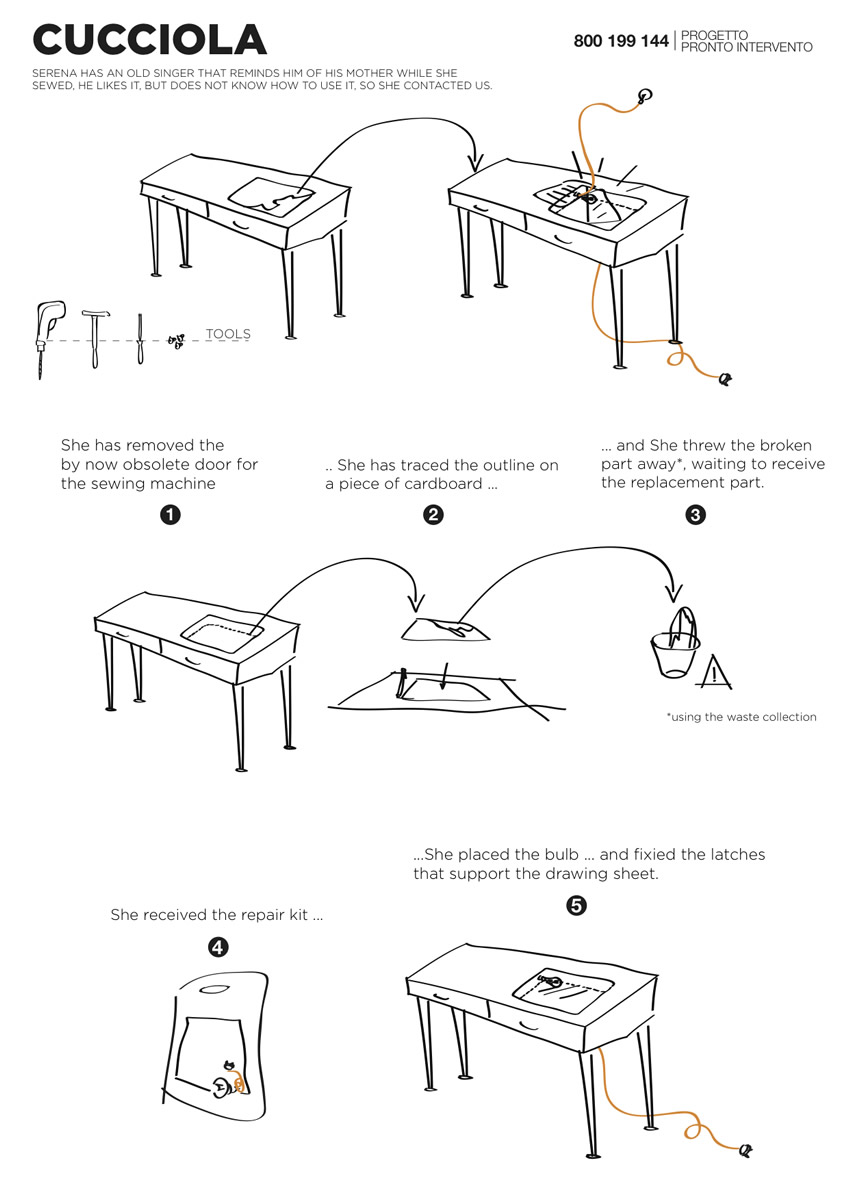 CUCCIOLA

800 199 144 | PROGETTO PRONTO INTERVENTO

SERENA HAS AN OLD SINGER THAT REMINDS HIM OF HIS MOTHER WHILE SHE SEWED, HE LIKES IT, BUT DOES NOT KNOW HOW TO USE IT, SO SHE CONTACTED US.

TOOLS

She has removed the by now obsolete door for the sewing machine

1

.. She has traced the outline on a piece of cardboard ...

2

... and She threw the broken part away*, waiting to receive the replacement part.

3

*using the waste collection

She received the repair kit ...

4

...She placed the bulb ... and fixied the latches that support the drawing sheet.

5